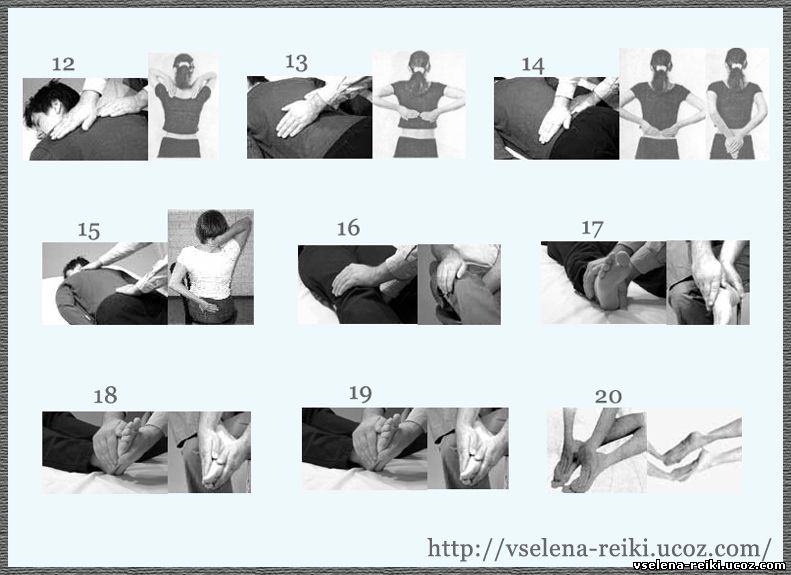 12

13

14

15

16

17

18

19

20

http://vselena-reiki.ucoz.com/

vselena-reiki.ucoz.com